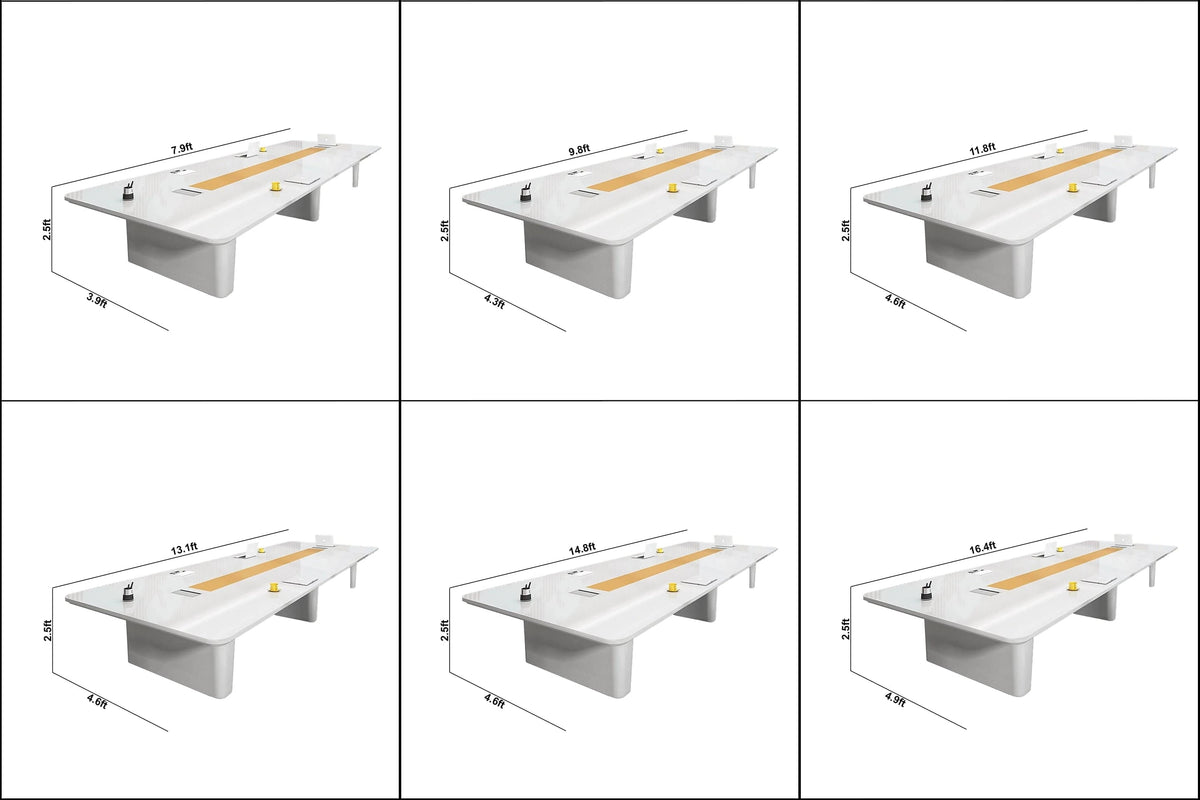 7.9ft
2.5ft
3.9ft

9.8ft
2.5ft
4.3ft

11.8ft
2.5ft
4.6ft

13.1ft
2.5ft
4.6ft

14.8ft
2.5ft
4.6ft

16.4ft
2.5ft
4.9ft